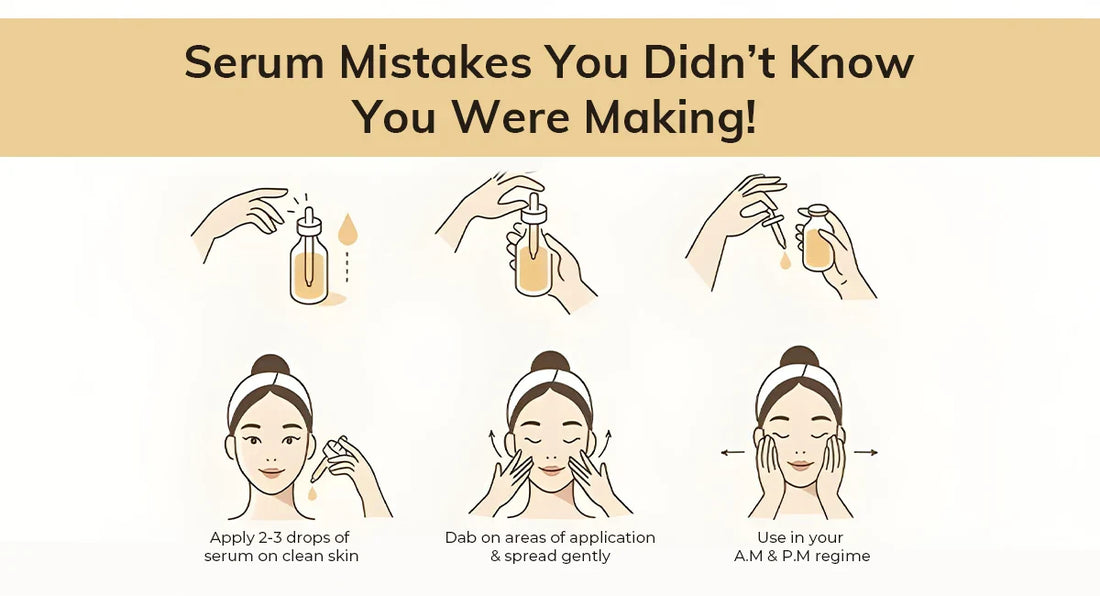 Serum Mistakes You Didn't Know You Were Making!

Apply 2-3 drops of serum on clean skin

Dab on areas of application & spread gently

Use in your A.M & P.M regime