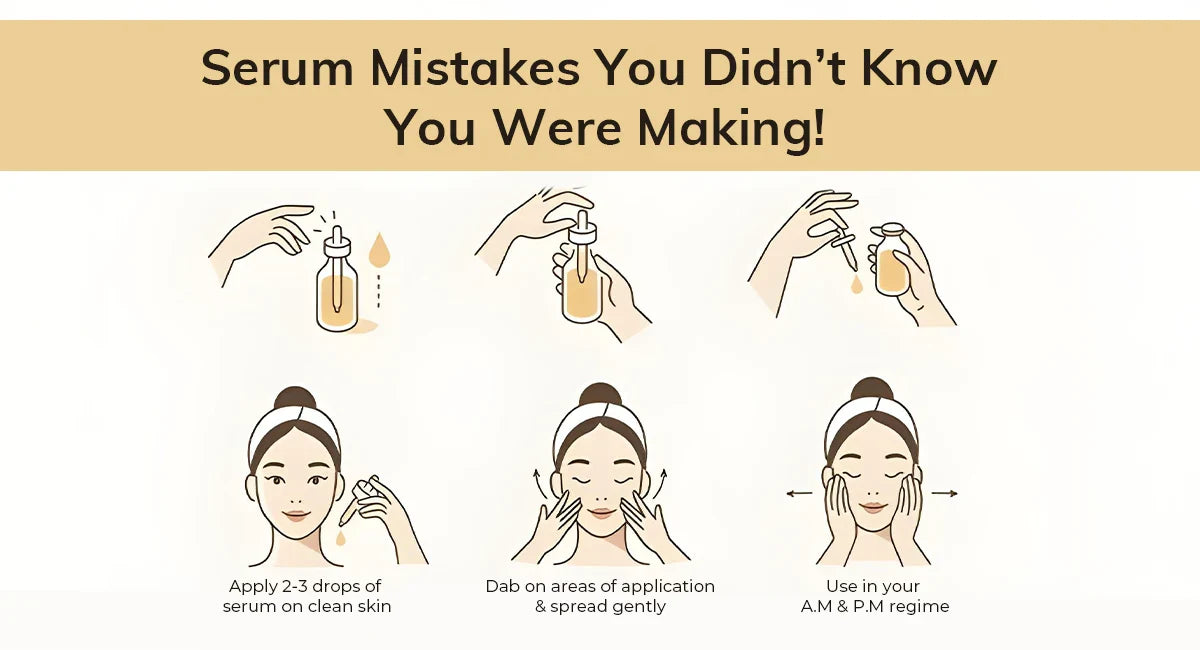 Serum Mistakes You Didn't Know You Were Making!

Apply 2-3 drops of serum on clean skin

Dab on areas of application & spread gently

Use in your A.M & P.M regime