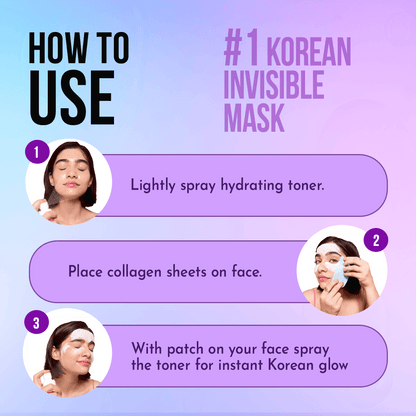 HOW TO USE

#1 KOREAN INVISIBLE MASK

1

Lightly spray hydrating toner.

2

Place collagen sheets on face.

3

With patch on your face spray the toner for instant Korean glow