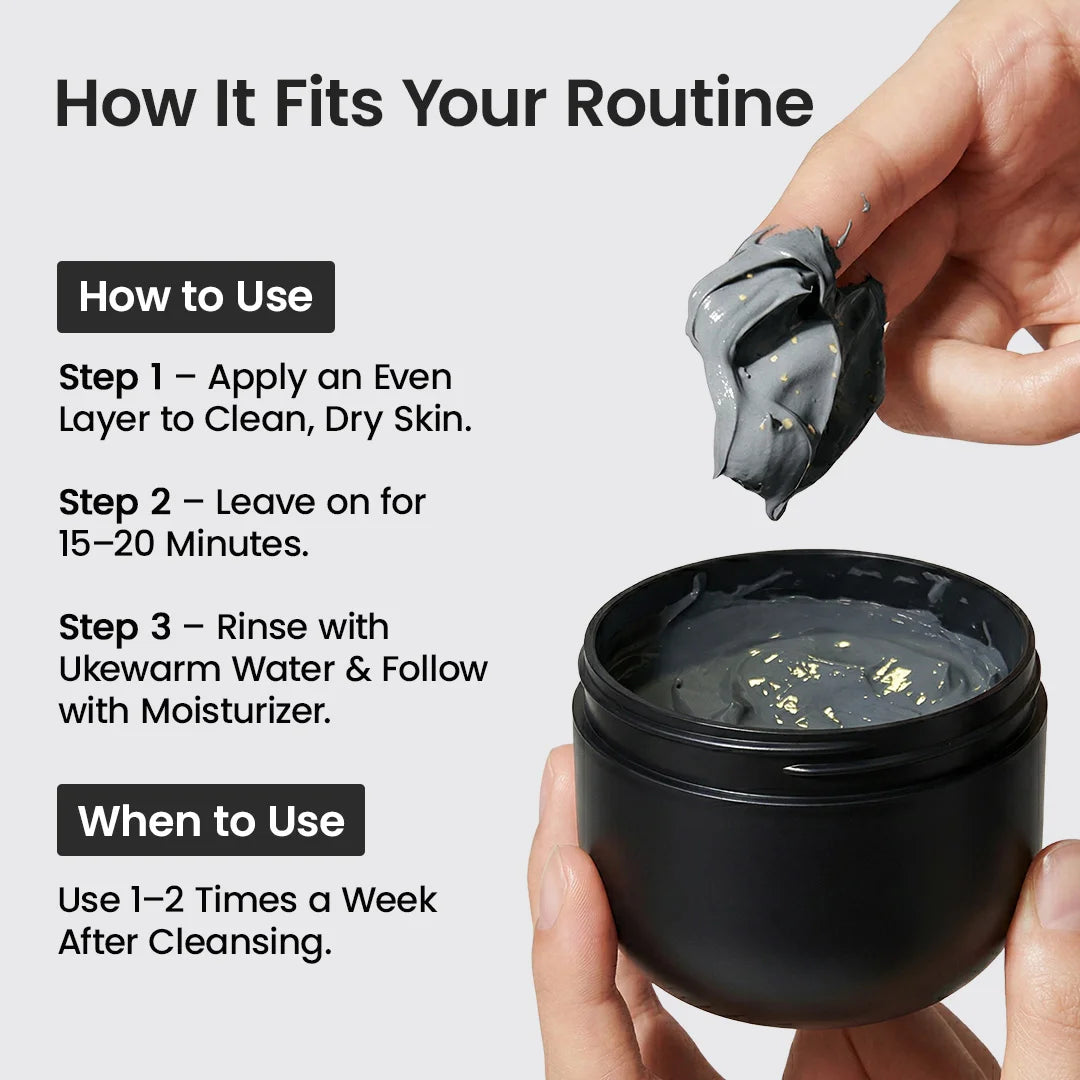 How It Fits Your Routine

How to Use

Step 1 – Apply an Even Layer to Clean, Dry Skin.

Step 2 – Leave on for 15–20 Minutes.

Step 3 – Rinse with Ukewarm Water & Follow with Moisturizer.

When to Use

Use 1–2 Times a Week After Cleansing.